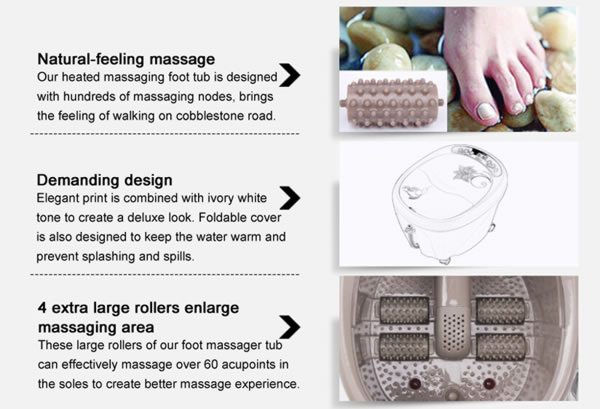 Natural-feeling massage
Our heated massaging foot tub is designed with hundreds of massaging nodes, brings the feeling of walking on cobblestone road.

Demanding design
Elegant print is combined with ivory white tone to create a deluxe look. Foldable cover is also designed to keep the water warm and prevent splashing and spills.

4 extra large rollers enlarge massaging area
These large rollers of our foot massager tub can effectively massage over 60 acupoints in the soles to create better massage experience.