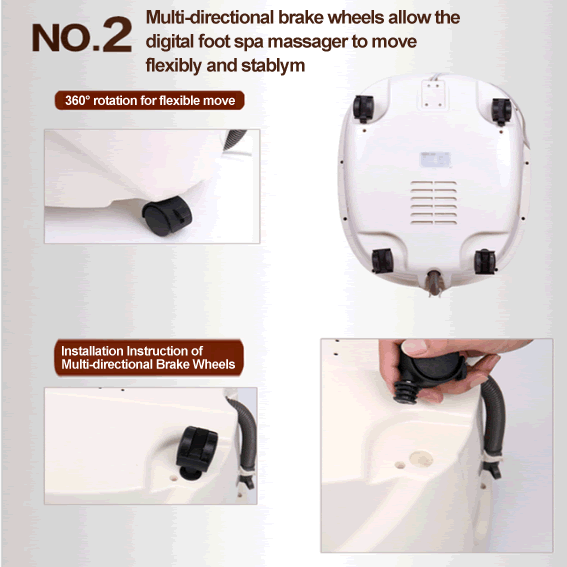 NO.2

Multi-directional brake wheels allow the digital foot spa massager to move flexibly and stablym

360° rotation for flexible move

Installation Instruction of Multi-directional Brake Wheels